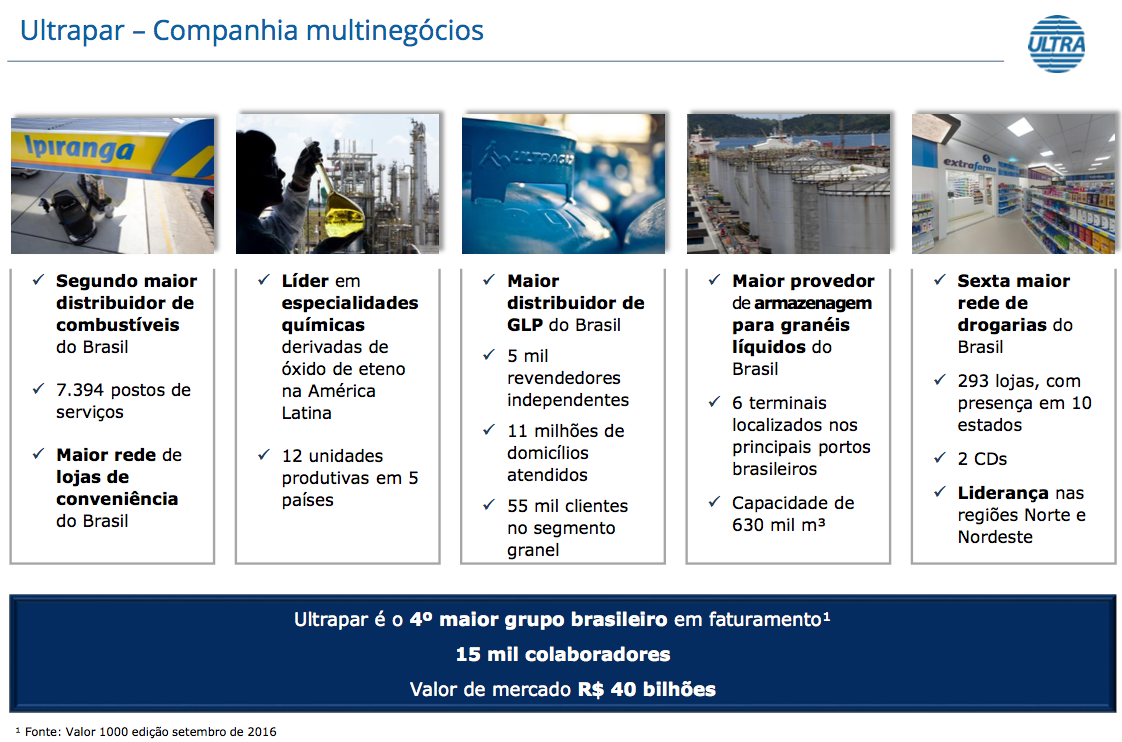 Ultrapar – Companhia multinegócios

ULTRA

Ipiranga

ULTRAGAZ

extrafarma

✓ Segundo maior distribuidor de combustíveis do Brasil

✓ 7.394 postos de serviços

✓ Maior rede de lojas de conveniência do Brasil

✓ Líder em especialidades químicas derivadas de óxido de eteno na América Latina

✓ 12 unidades produtivas em 5 países

✓ Maior distribuidor de GLP do Brasil

✓ 5 mil revendedores independentes

✓ 11 milhões de domicílios atendidos

✓ 55 mil clientes no segmento granel

✓ Maior provedor de armazenagem para granéis líquidos do Brasil

✓ 6 terminais localizados nos principais portos brasileiros

✓ Capacidade de 630 mil m³

✓ Sexta maior rede de drogarias do Brasil

✓ 293 lojas, com presença em 10 estados

✓ 2 CDs

✓ Liderança nas regiões Norte e Nordeste

Ultrapar é o 4º maior grupo brasileiro em faturamento¹

15 mil colaboradores

Valor de mercado R$ 40 bilhões

¹ Fonte: Valor 1000 edição setembro de 2016